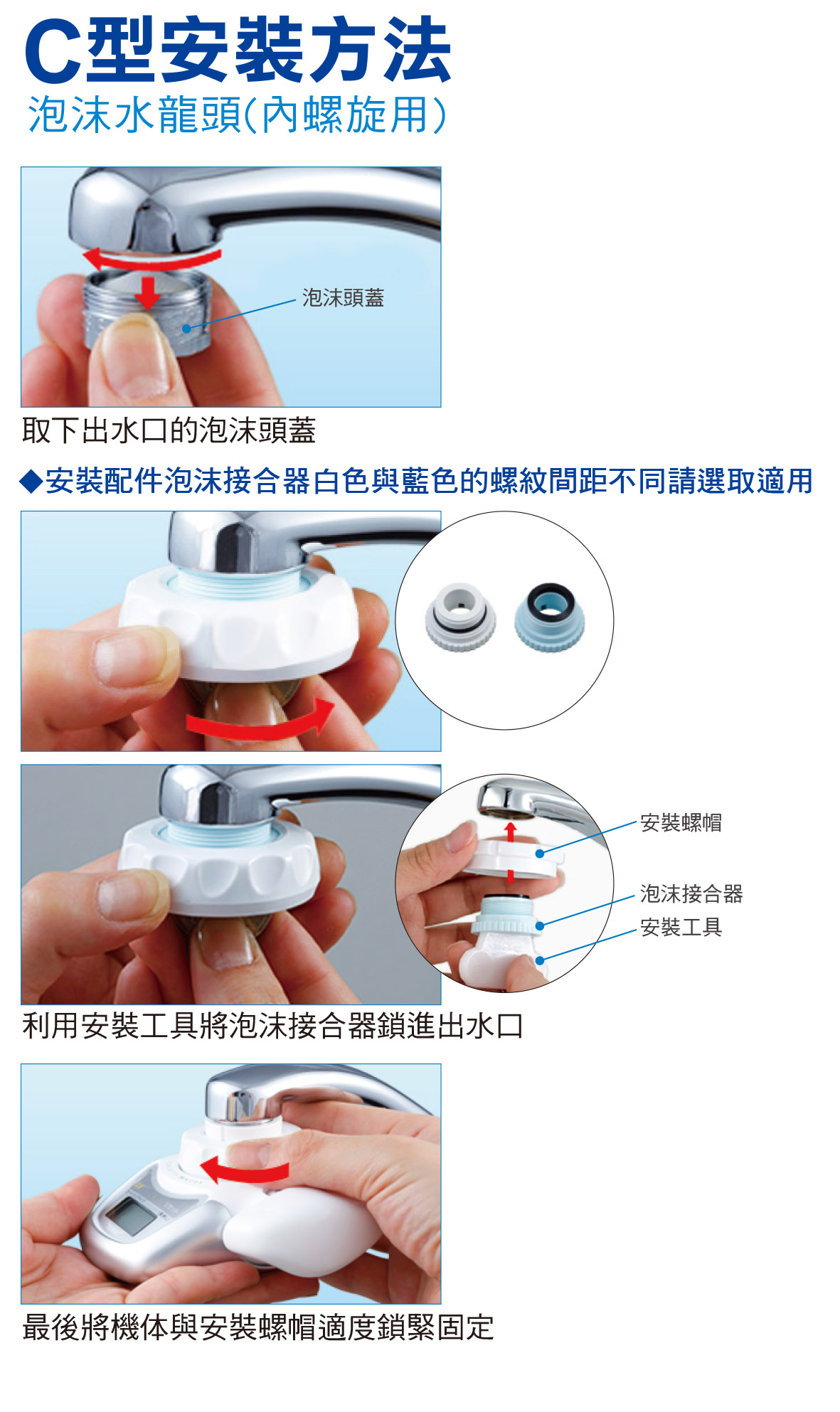 C型安裝方法
泡沫水龍頭(內螺旋用)

泡沫頭蓋

取下出水口的泡沫頭蓋

◆安裝配件泡沫接合器白色與藍色的螺紋間距不同請選取適用

安裝螺帽
泡沫接合器
安裝工具

利用安裝工具將泡沫接合器鎖進出水口

最後將機体與安裝螺帽適度鎖緊固定